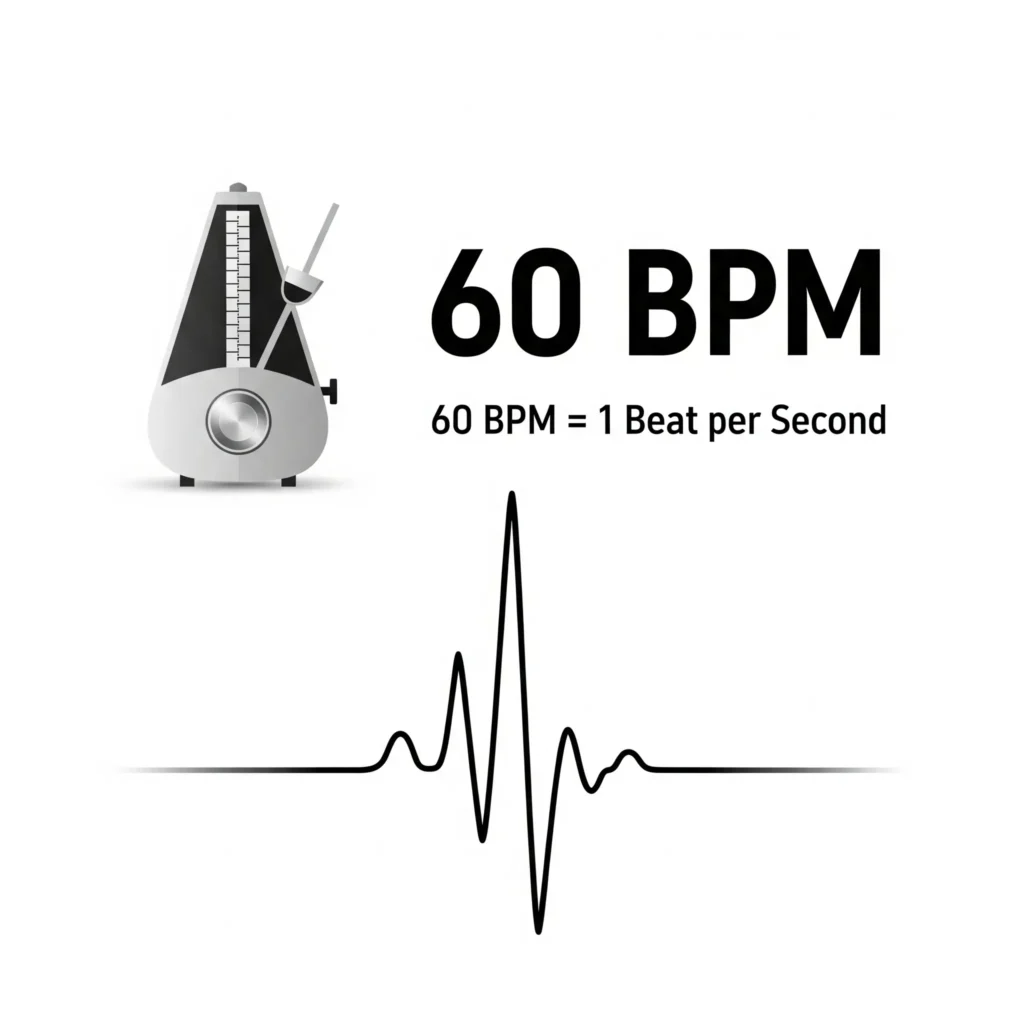 60 BPM

60 BPM = 1 Beat per Second